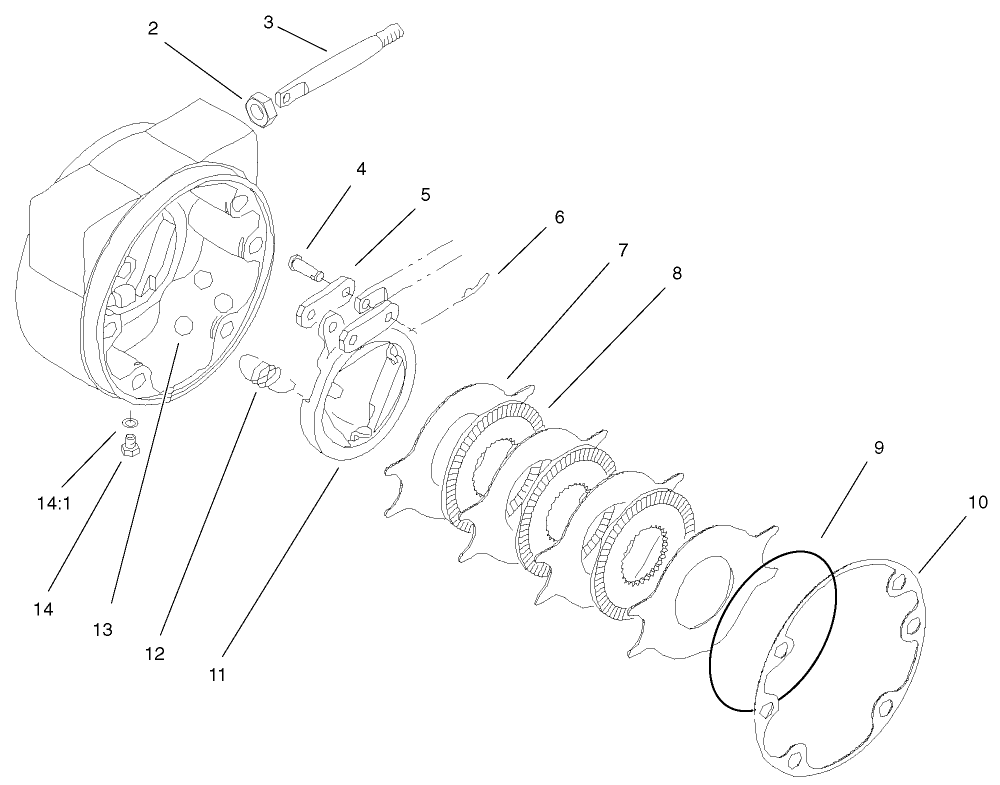 2
3
4
5
6
7
8
9
10
14:1
14
13
12
11