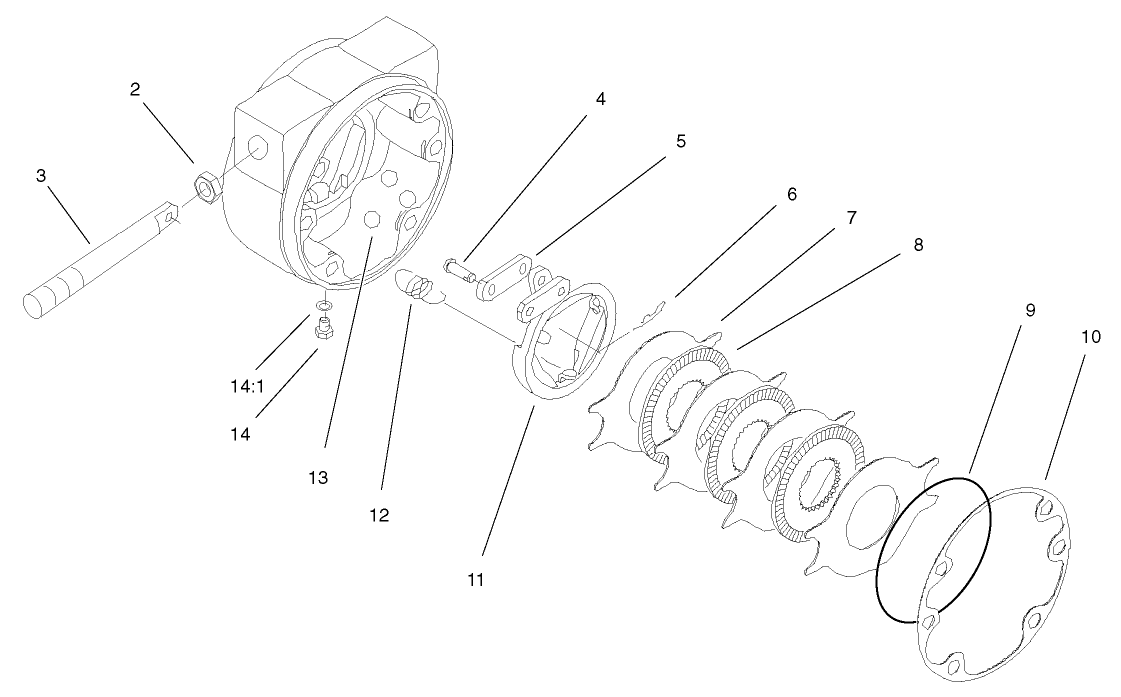 2
3
4
5
6
7
8
9
10
14:1
14
13
12
11