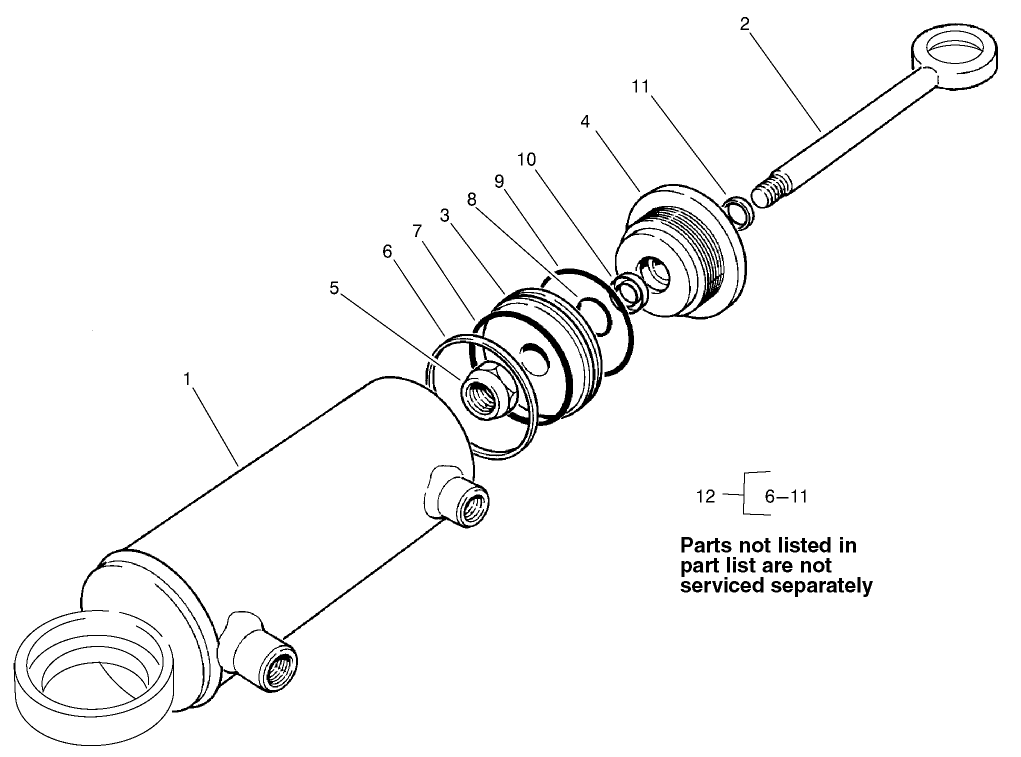 2
11
4
10
9
8
3
7
6
5
1

12 6–11

Parts not listed in part list are not serviced separately