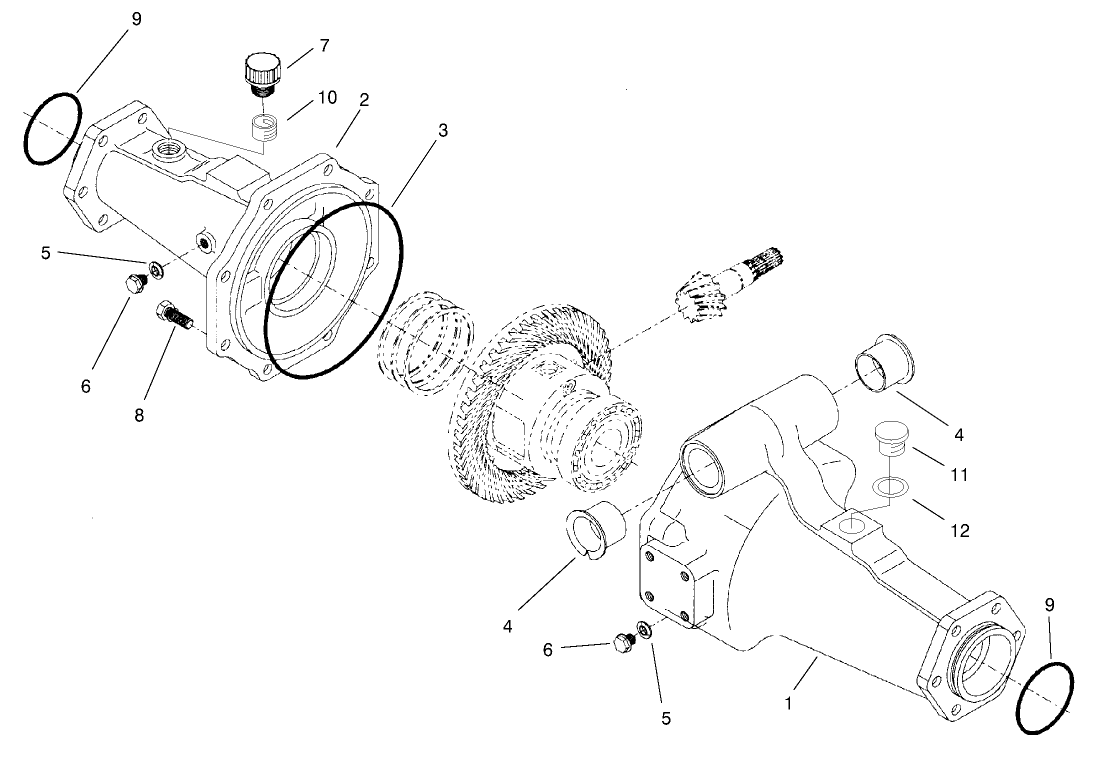 9
7
10
2
3
5
6
8
4
11
12
4
6
5
1
9