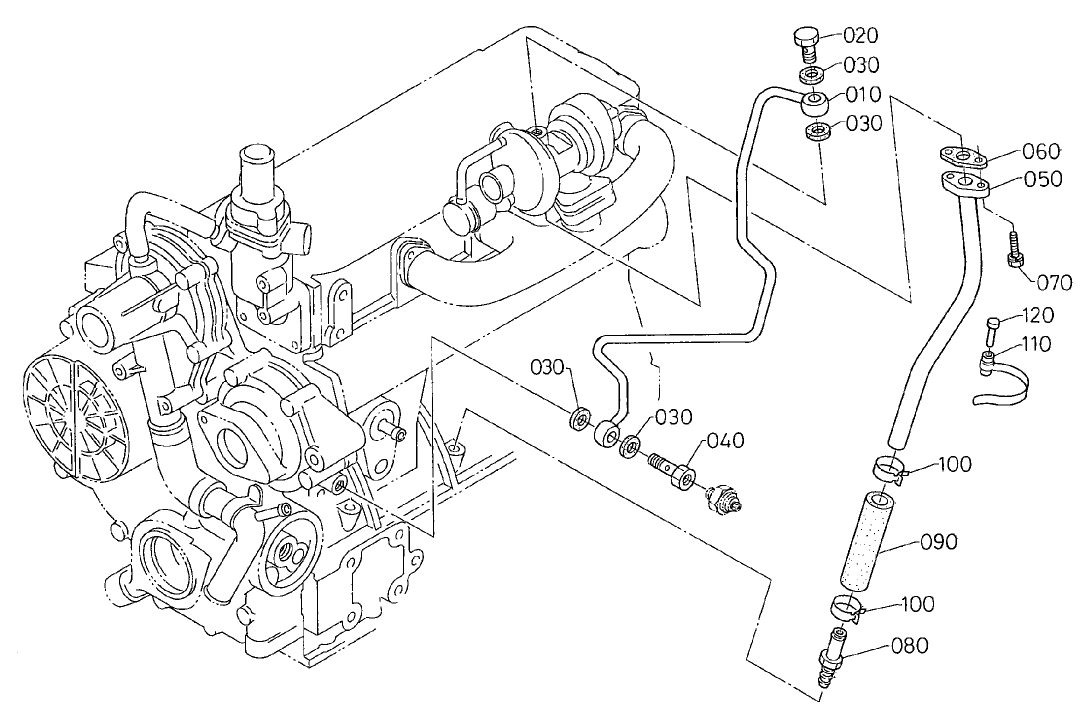 020
030
010
030
060
050
070
120
110
030
030
040
100
090
100
080