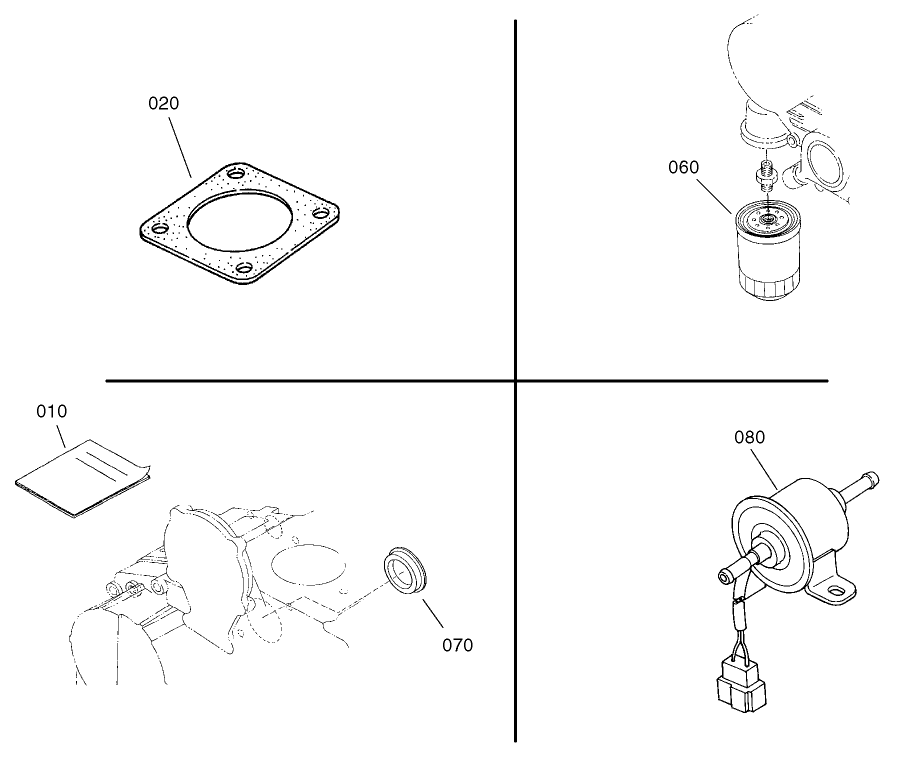 020

060

010

070

080