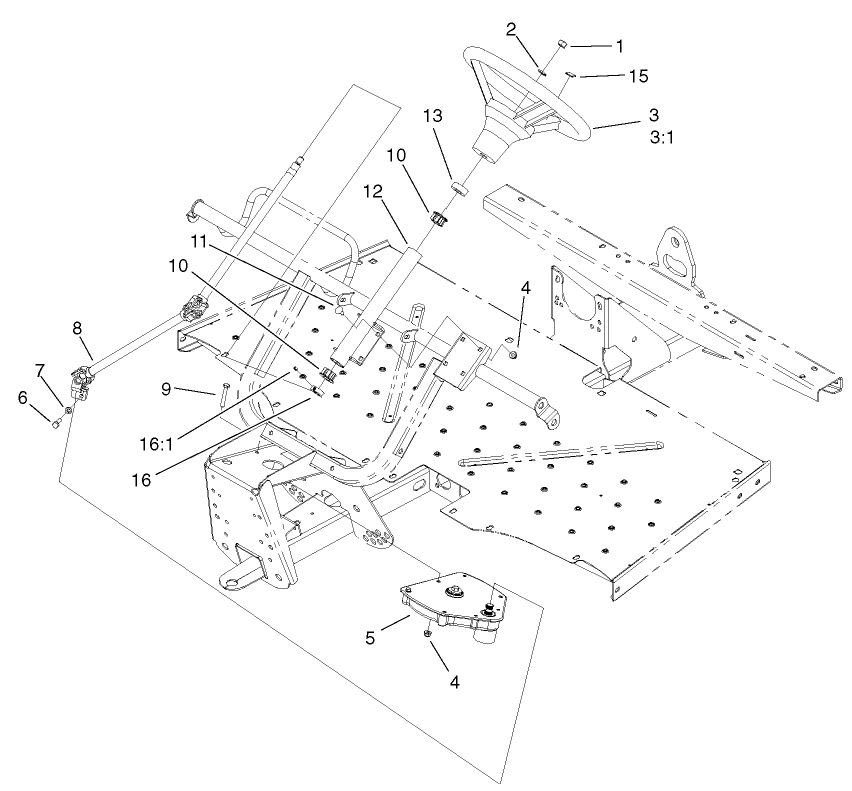 2
1
15
3
3:1
13
10
12
11
10
4
8
7
6
9
16:1
16
5
4