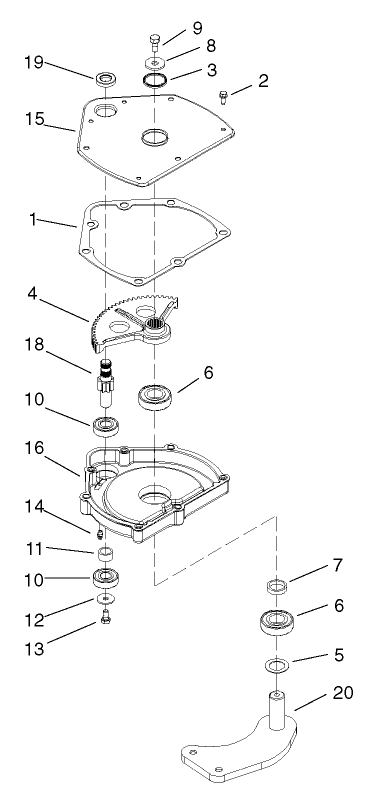 9
8
19
3
2
15
1
4
18
6
10
16
14
11
10
12
13
7
6
5
20