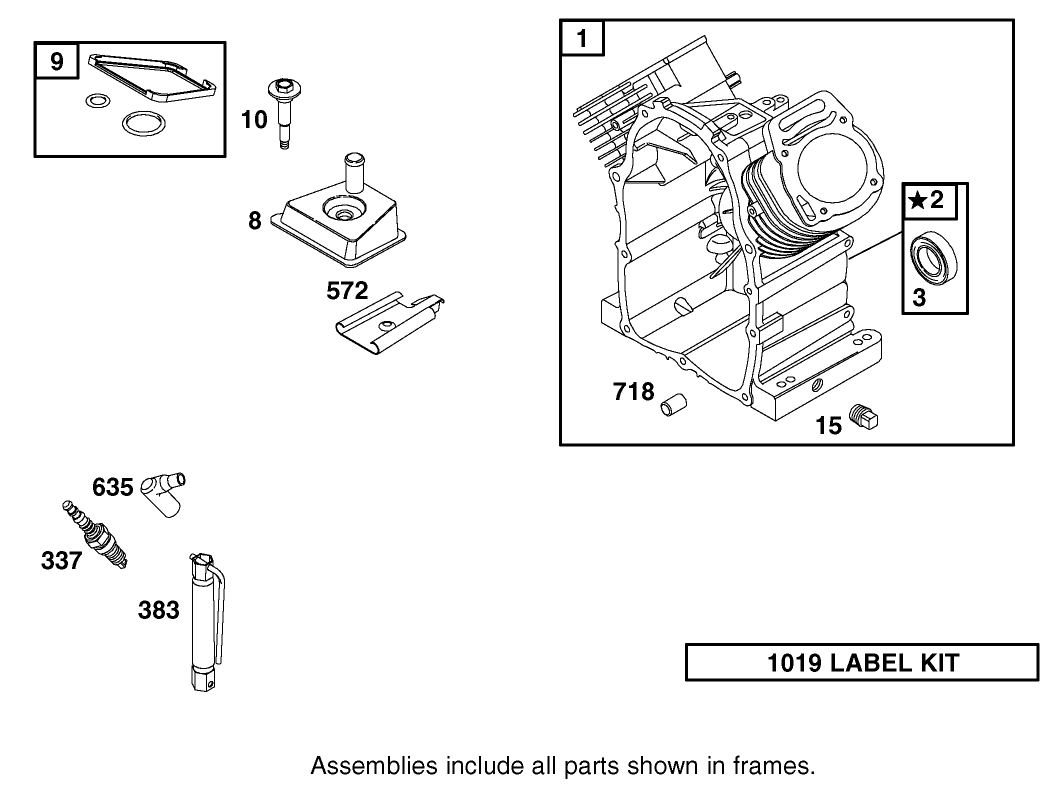 9

10

8

572

1

★2

3

718

15

635

337

383

1019 LABEL KIT

Assemblies include all parts shown in frames.