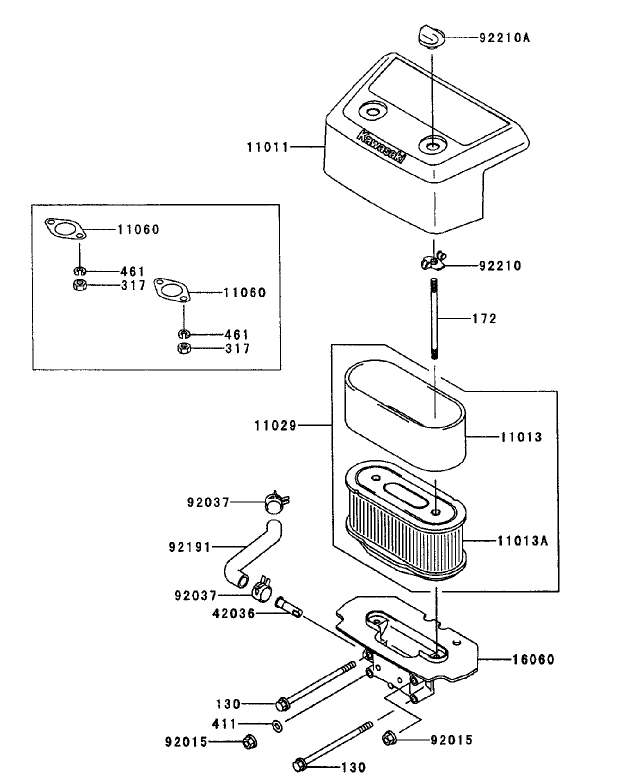 92210A
11011
Kawasaki
11060
461
317
11060
461
317
92210
172
11029
11013
92037
92191
11013A
92037
42036
16060
130
411
92015
92015
130