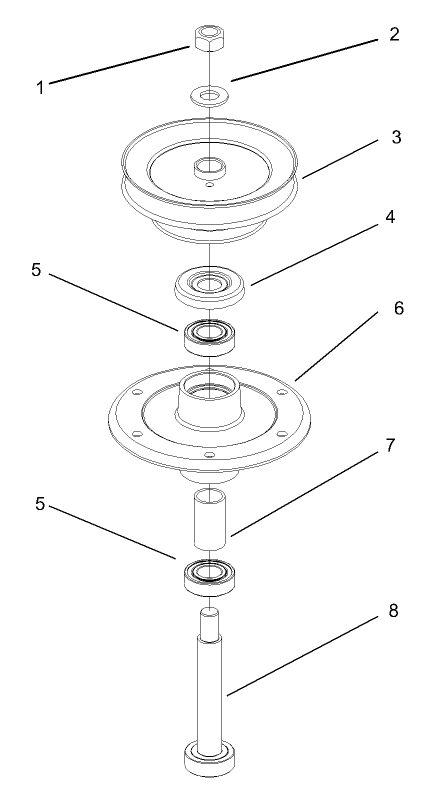 1
2
3
4
5
6
7
5
8