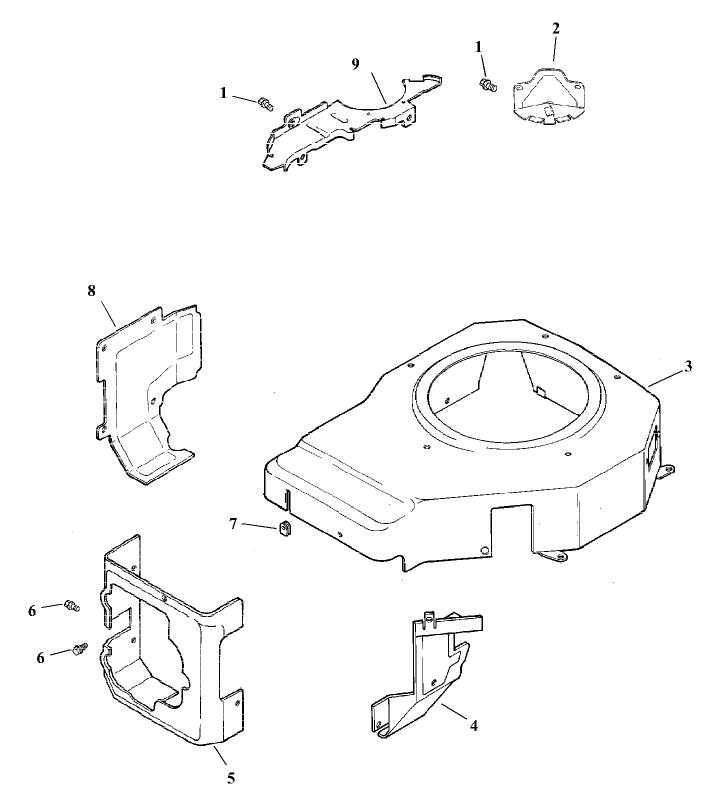 1
9
1
2
8
3
7
6
6
4
5