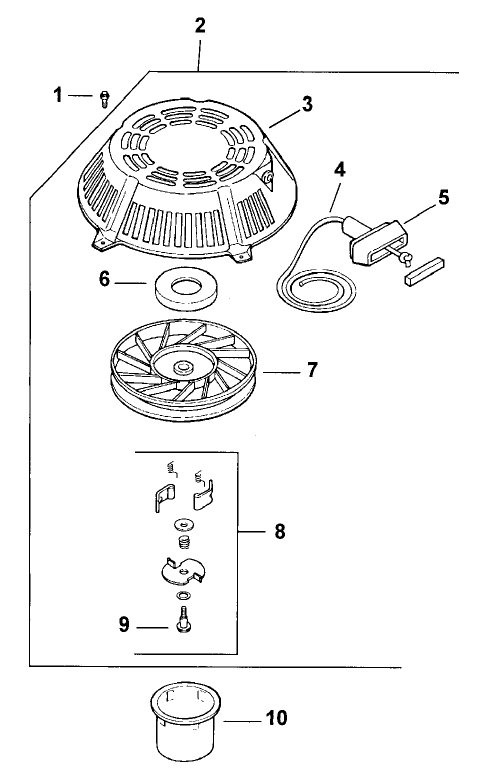 2
1
3
4
5
6
7
8
9
10