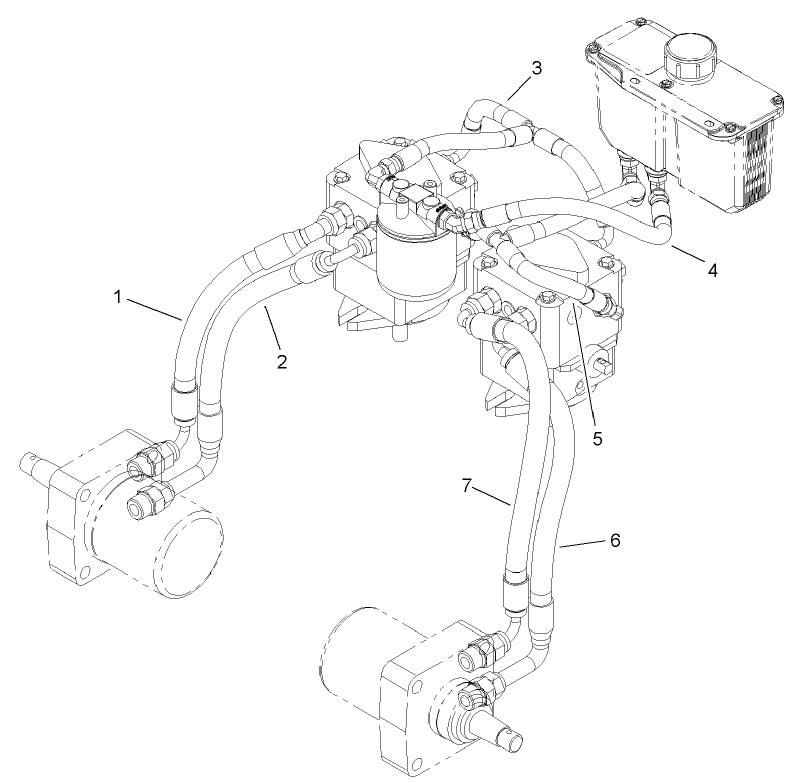 3
4
1
2
5
7
6