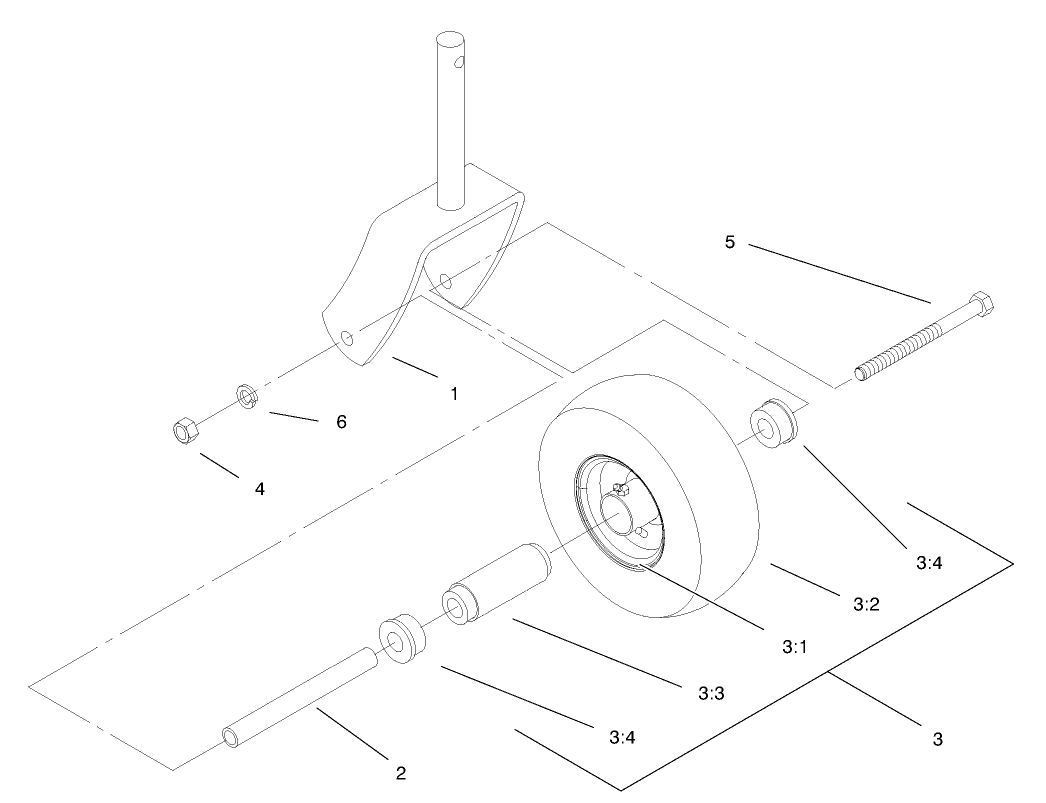 5

1

6

4

3:4

3:2

3:1

3:3

3:4

3

2