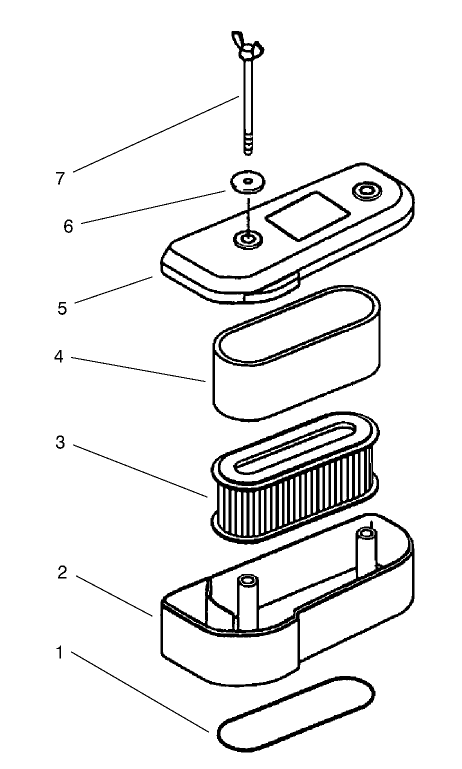 7
6
5
4
3
2
1