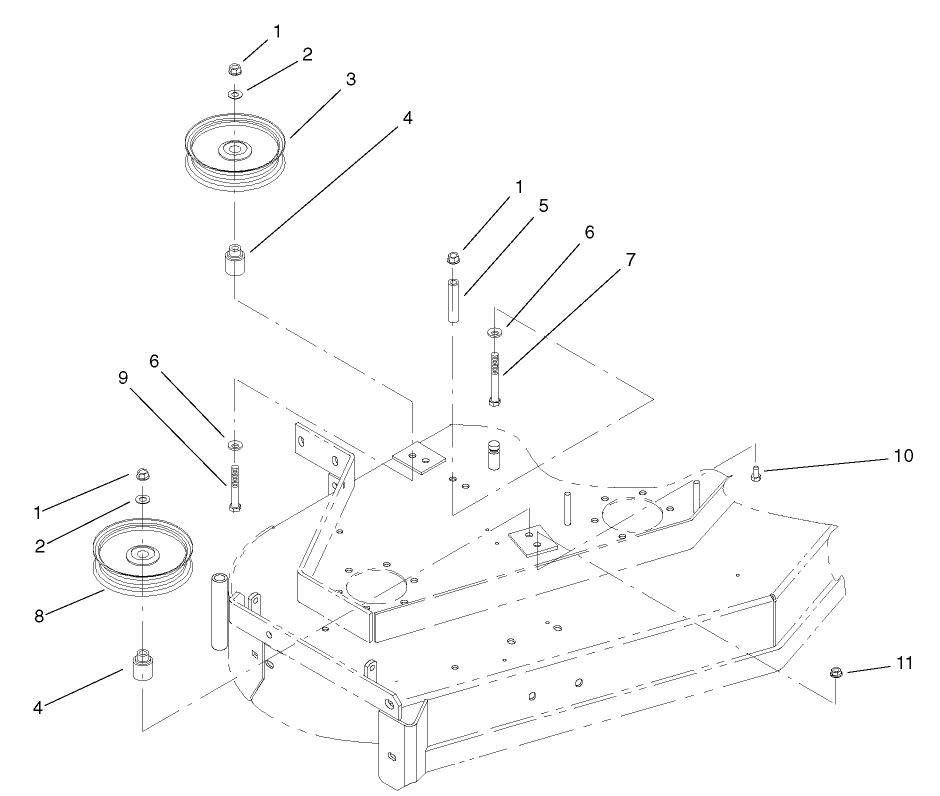 1
2
3
4
1
5
6
7
6
9
10
1
2
8
4
11