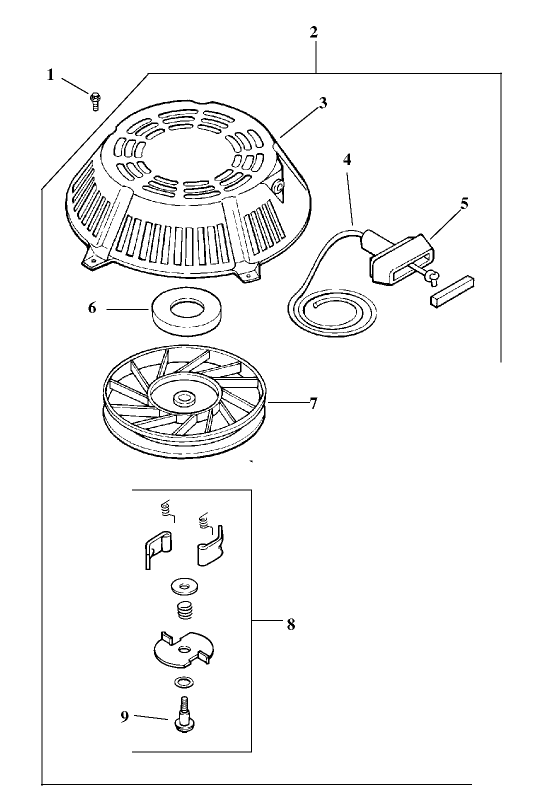 2
1
3
4
5
6
7
8
9