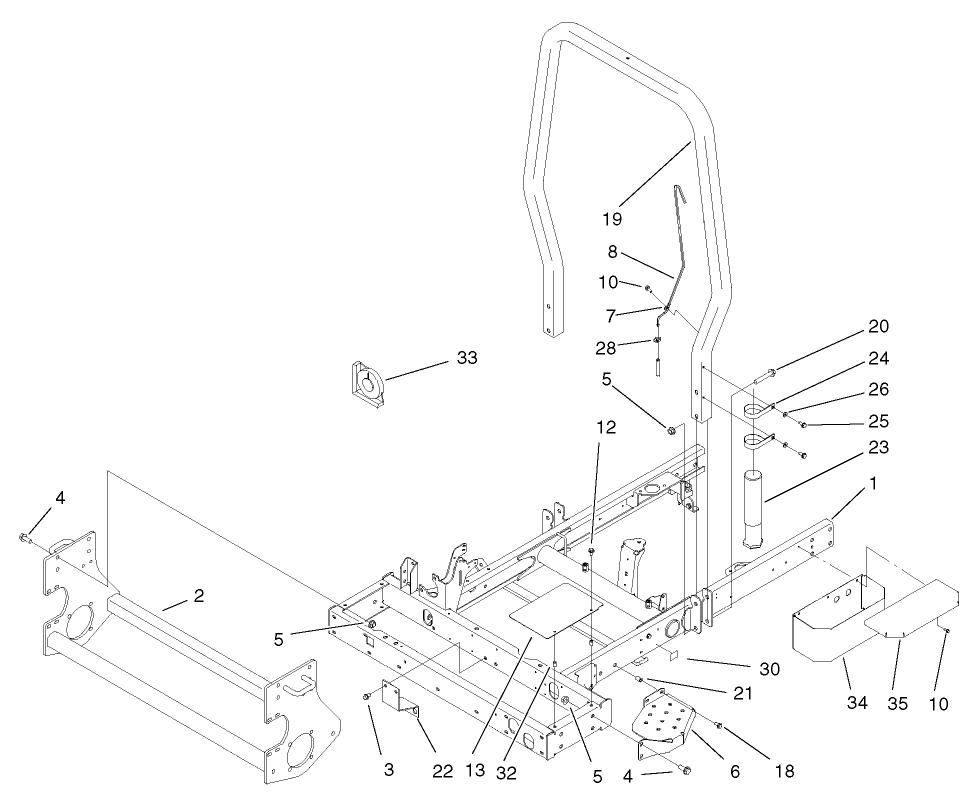 19
8
10
7
28
20
24
26
25
23
33
5
12
1
4
2
5
30
21
34
35
10
3
22
13
32
5
4
6
18