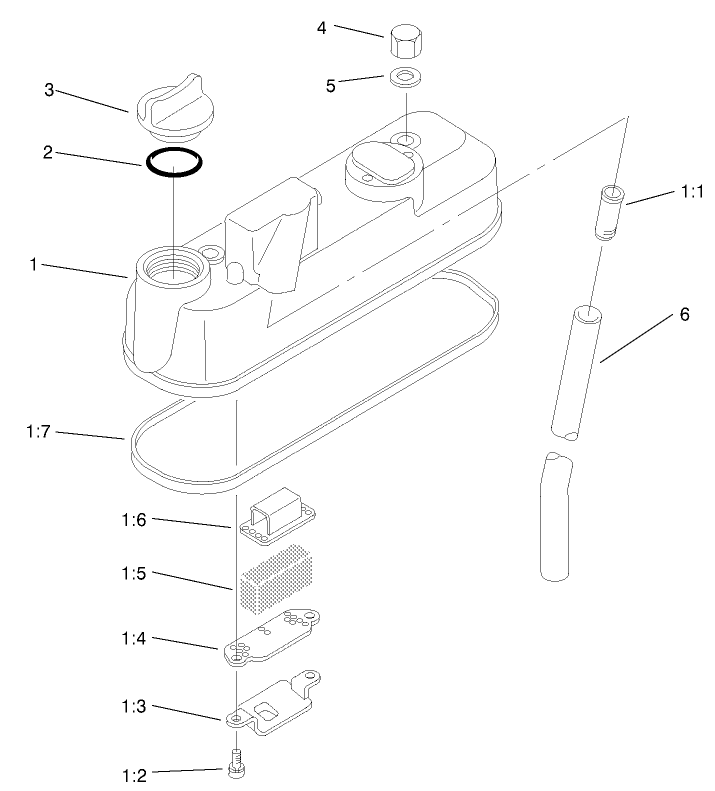 4
5
3
2
1:1
1
6
1:7
1:6
1:5
1:4
1:3
1:2