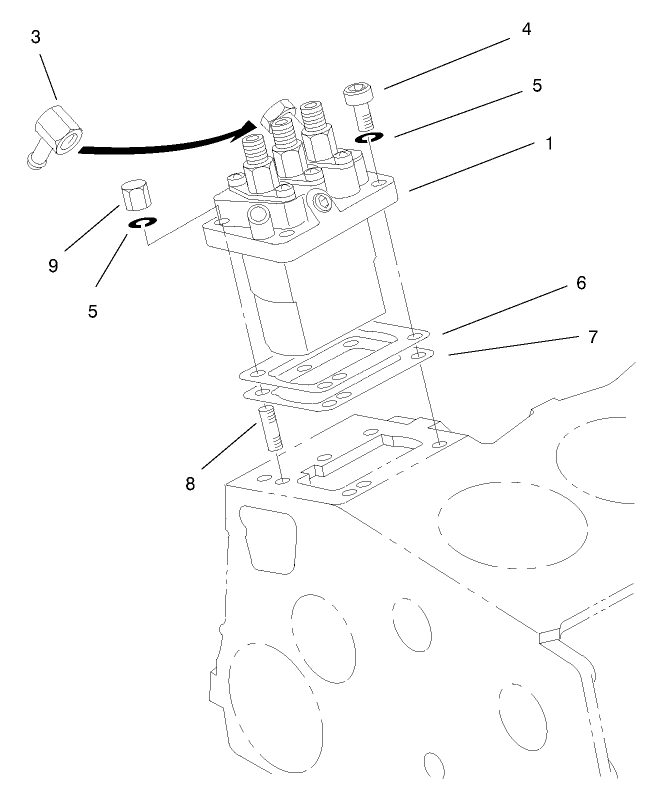 3
4
5
1
9
5
6
7
8