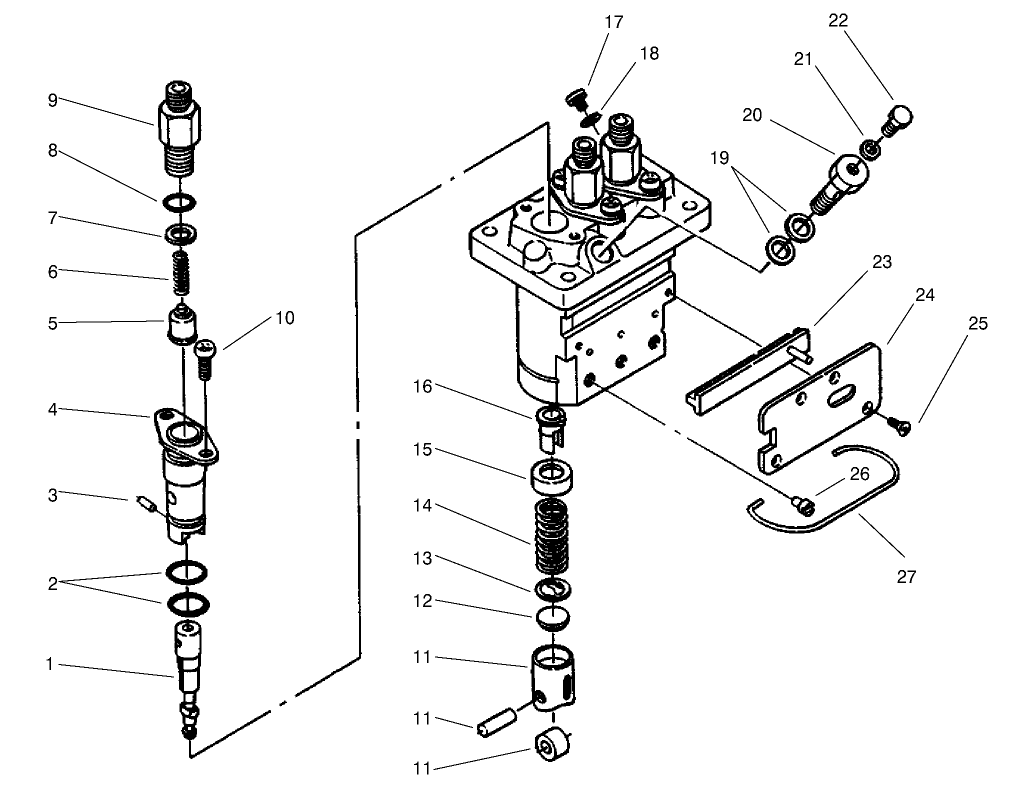 9
8
7
6
5
10
4
3
2
1
17
18
22
21
20
19
23
24
25
16
15
14
13
12
11
11
11
26
27