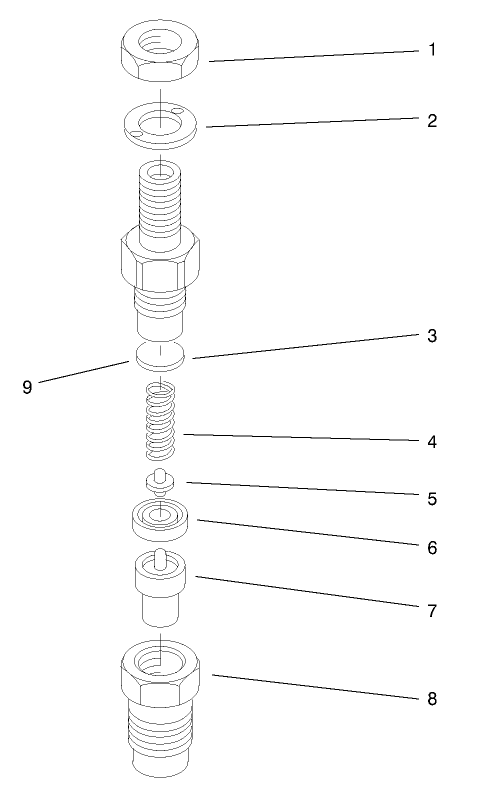 1
2
3
9
4
5
6
7
8