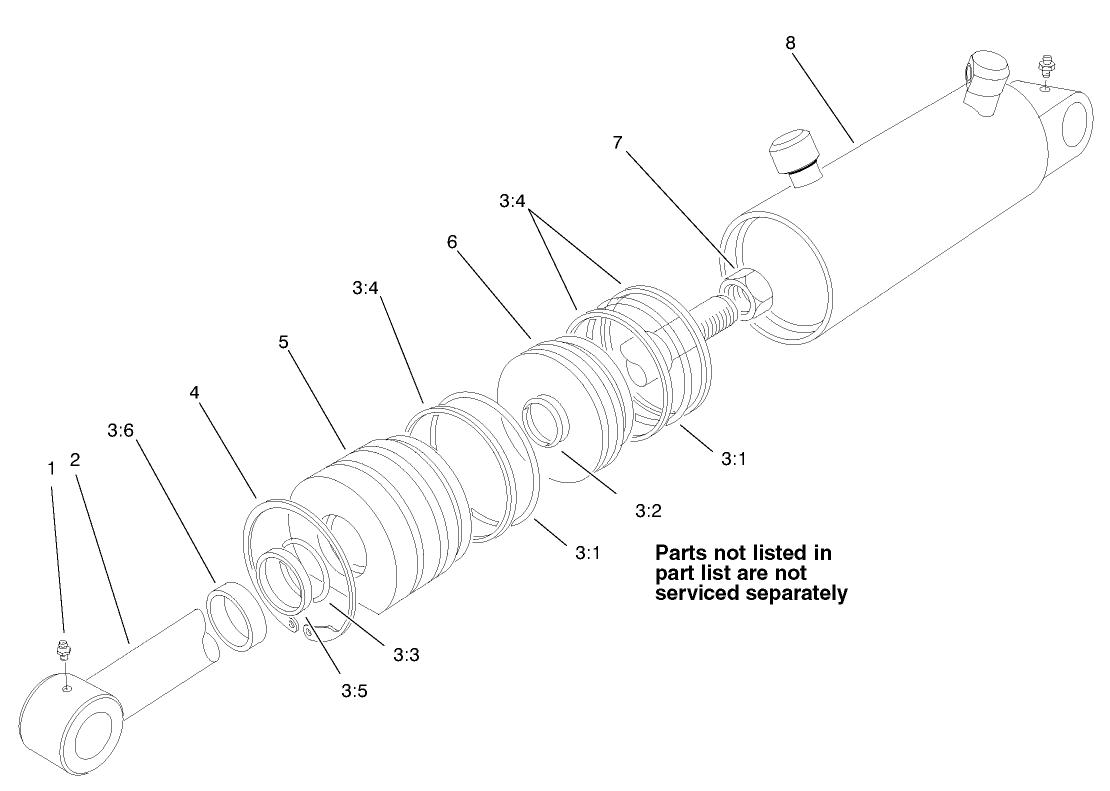 8

7

3:4

6

3:4

5

4

3:6

1

2

3:1

3:2

3:1

3:3

3:5

Parts not listed in part list are not serviced separately