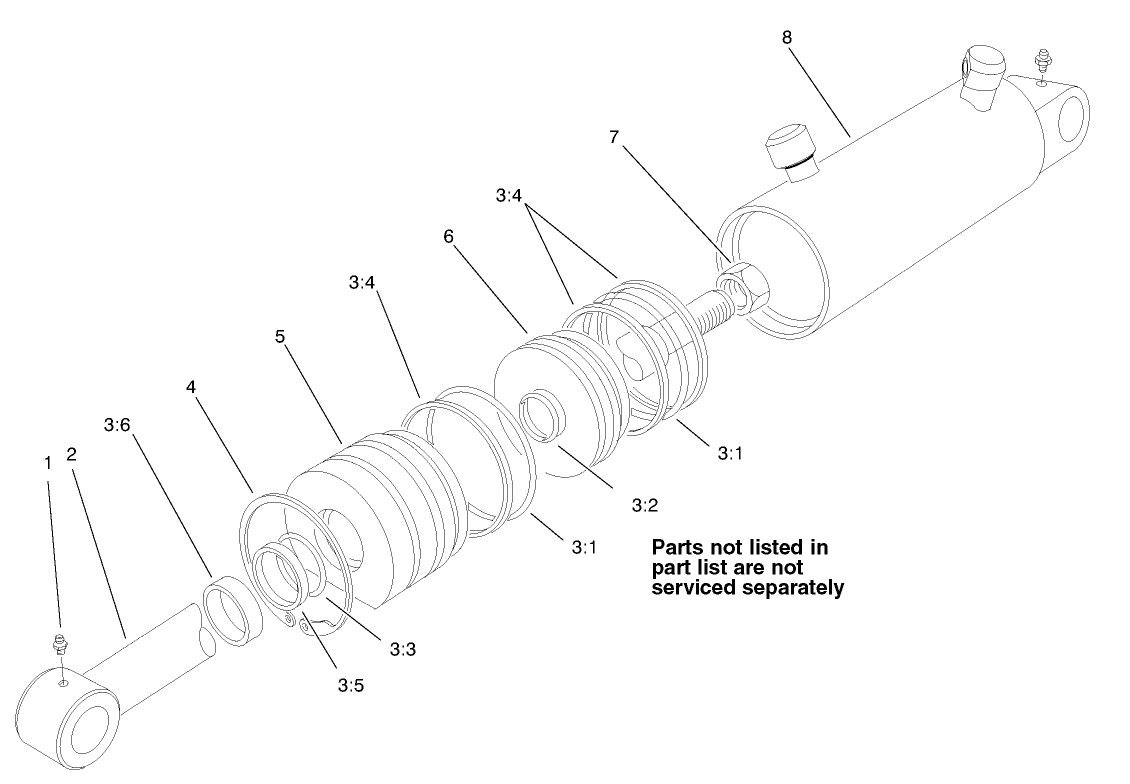 8

7

3:4

6

3:4

5

4

3:6

1 2

3:1

3:2

3:1

3:3

3:5

Parts not listed in part list are not serviced separately