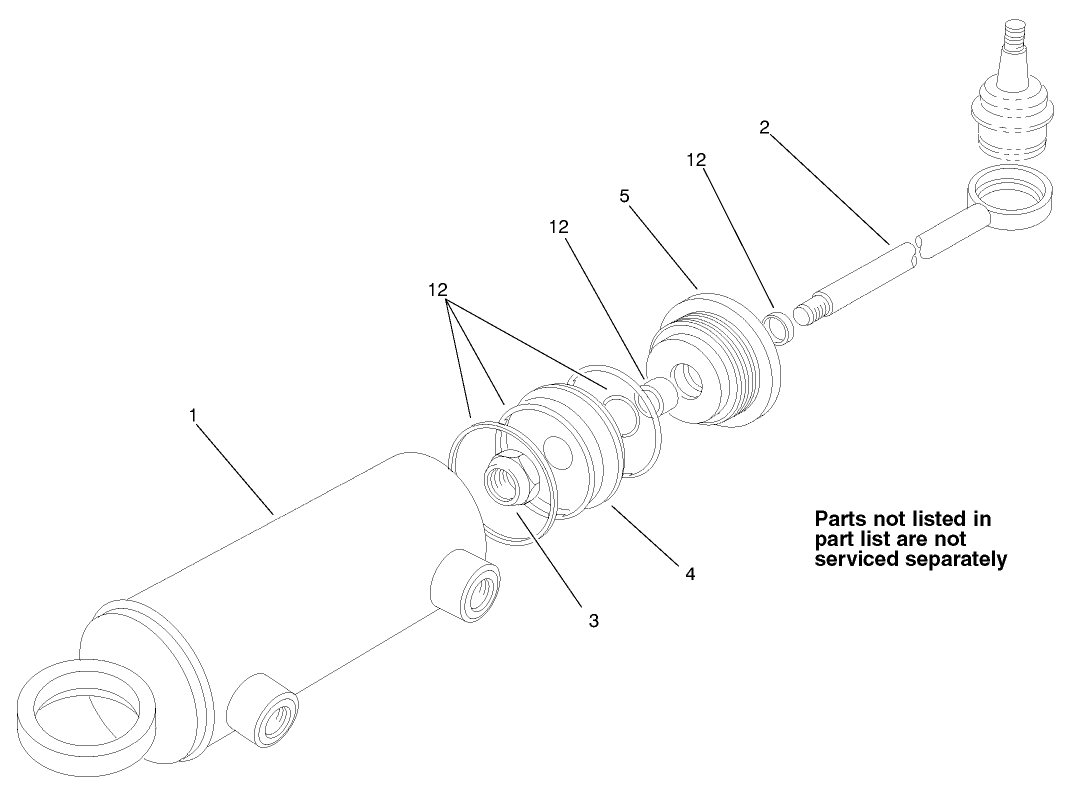 2

12

5

12

12

1

Parts not listed in part list are not serviced separately

4

3