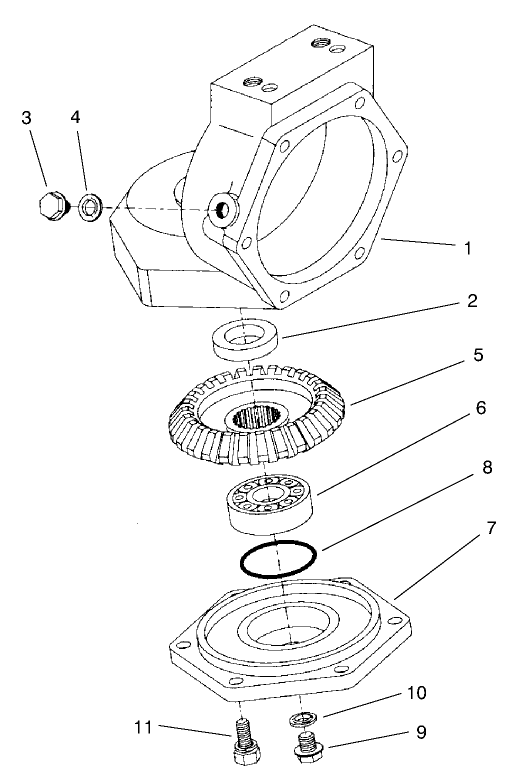 3
4
1
2
5
6
8
7
10
11
9