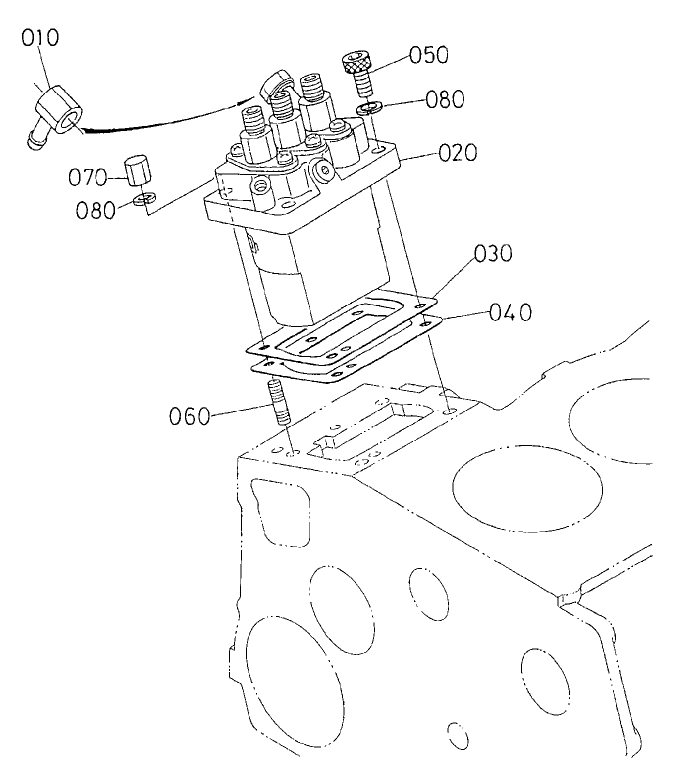 010
050
080
020
070
080
030
040
060