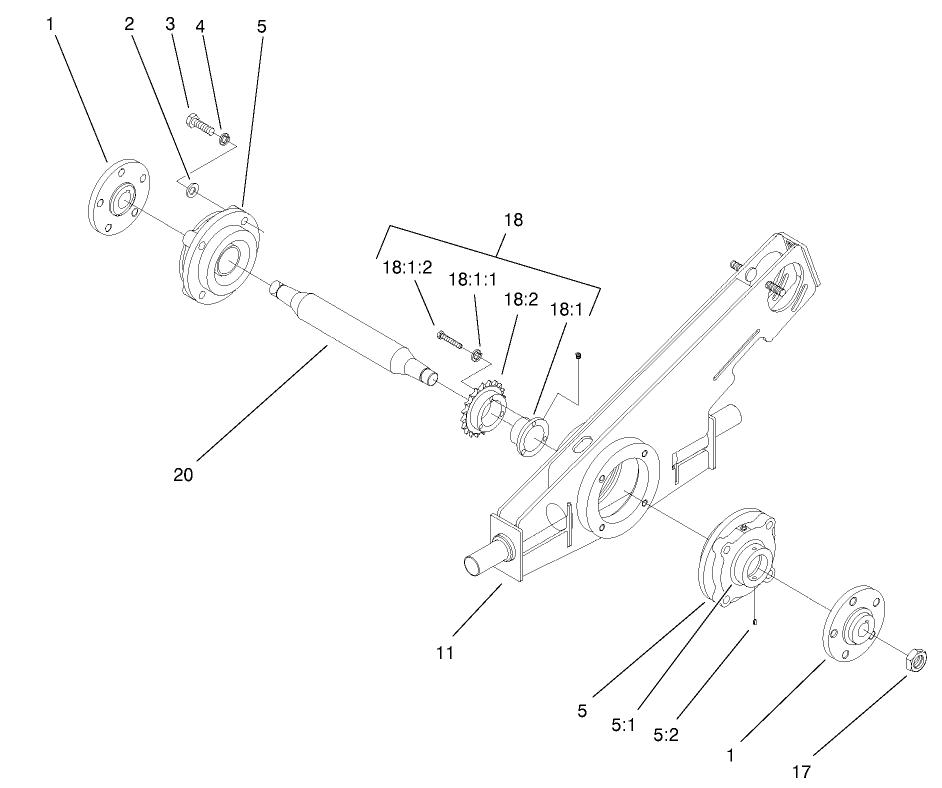 1
2
3
4
5
18
18:1:2
18:1:1
18:2
18:1
20
11
5
5:1
5:2
1
17