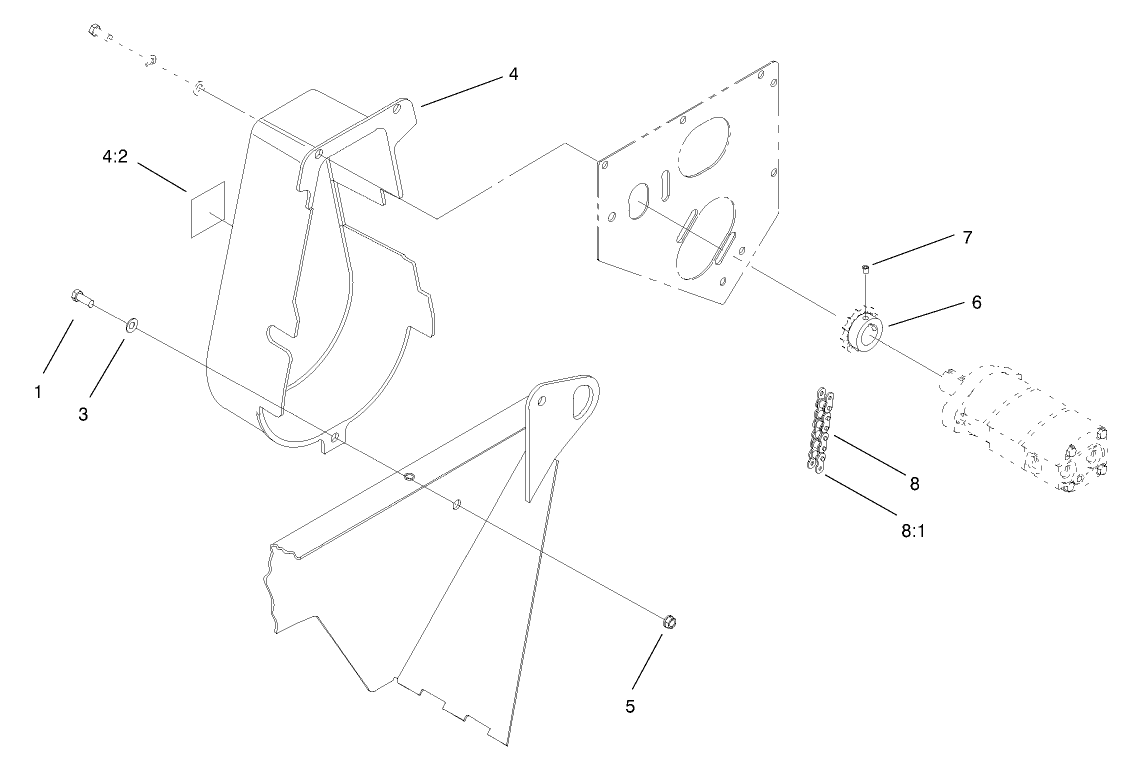 4
4:2
7
6
1
3
8
8:1
5