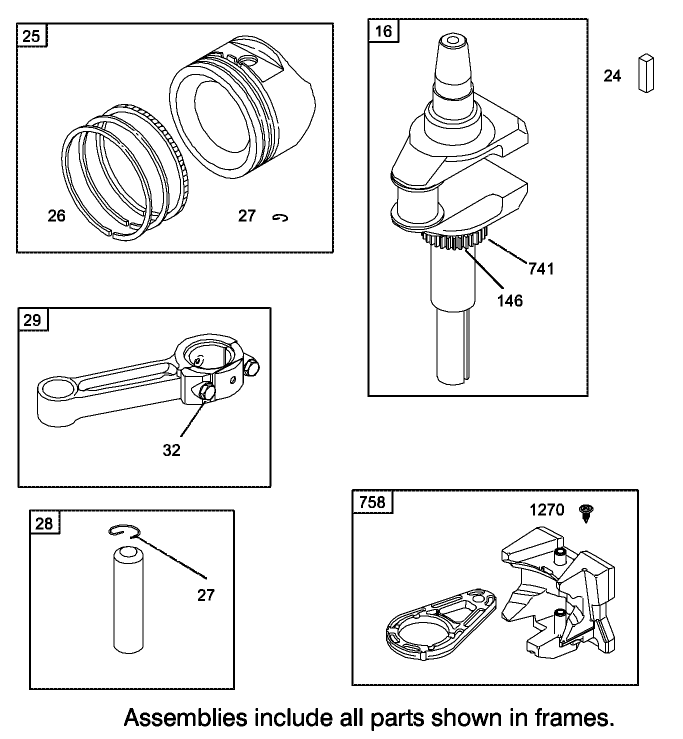 25

26

27

16

24

741

146

29

32

28

27

758

1270

Assemblies include all parts shown in frames.