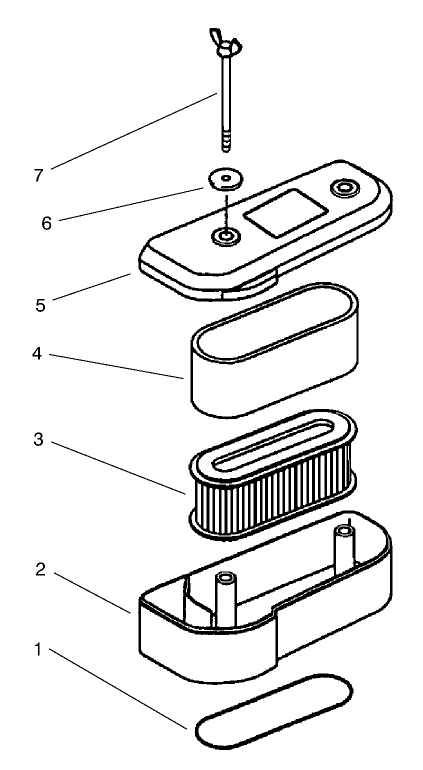 7
6
5
4
3
2
1