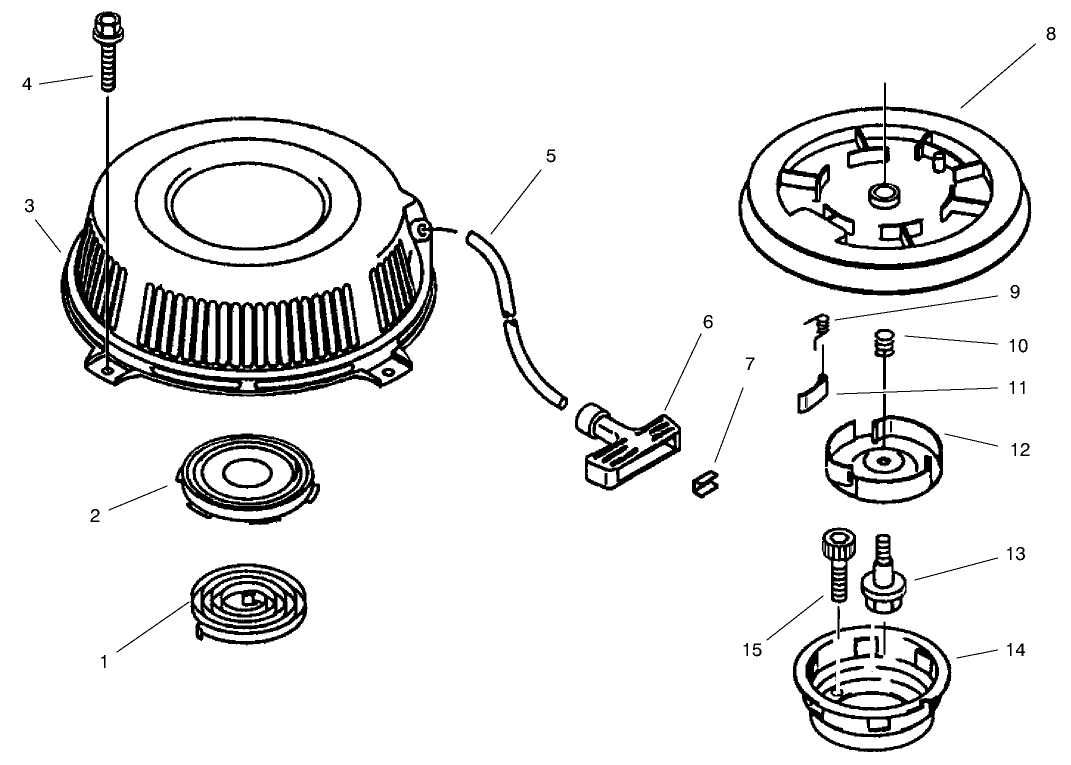 4
3
5
8
9
6
10
7
11
12
2
13
1
15
14