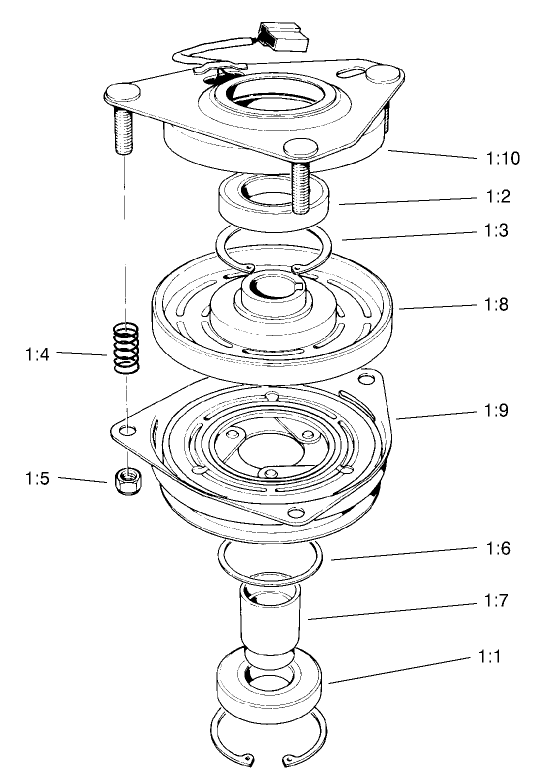 1:10
1:2
1:3
1:8
1:4
1:9
1:5
1:6
1:7
1:1