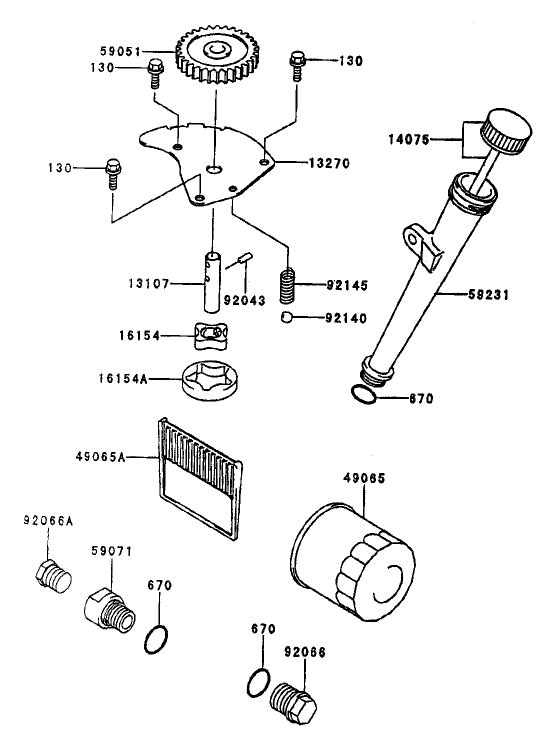 59051
130
130
14075
130
13270
13107
92043
92145
59231
92140
16154
16154A
670
49065A
49065
92066A
59071
670
670
92066