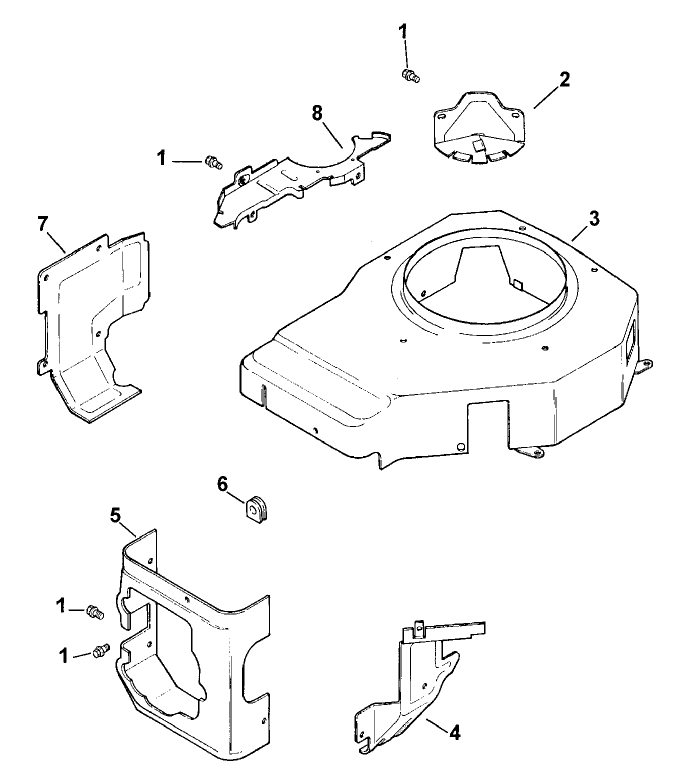 1
2
8
1
7
3
6
5
1
1
4