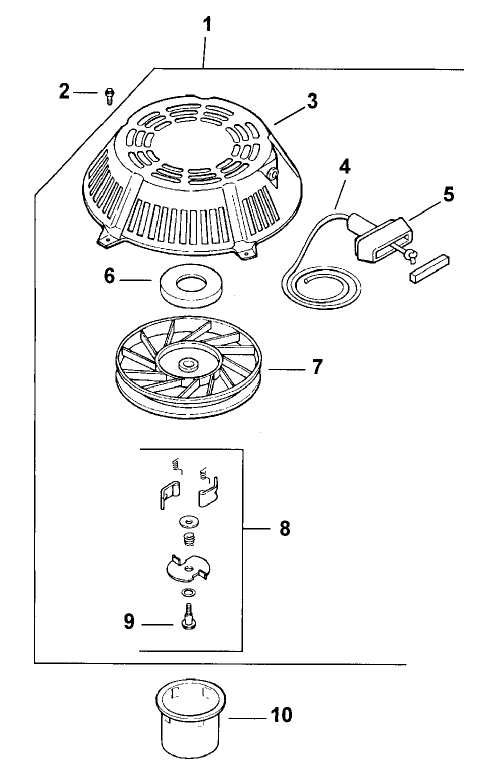 1
2
3
4
5
6
7
8
9
10