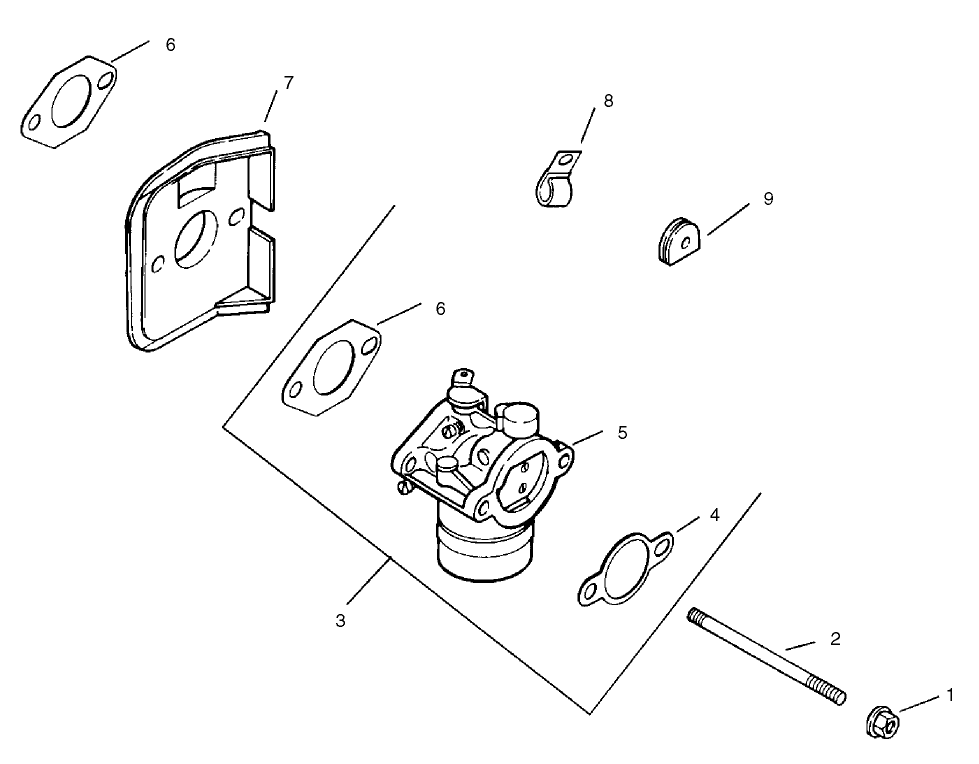 6
7
8
9
6
5
4
3
2
1