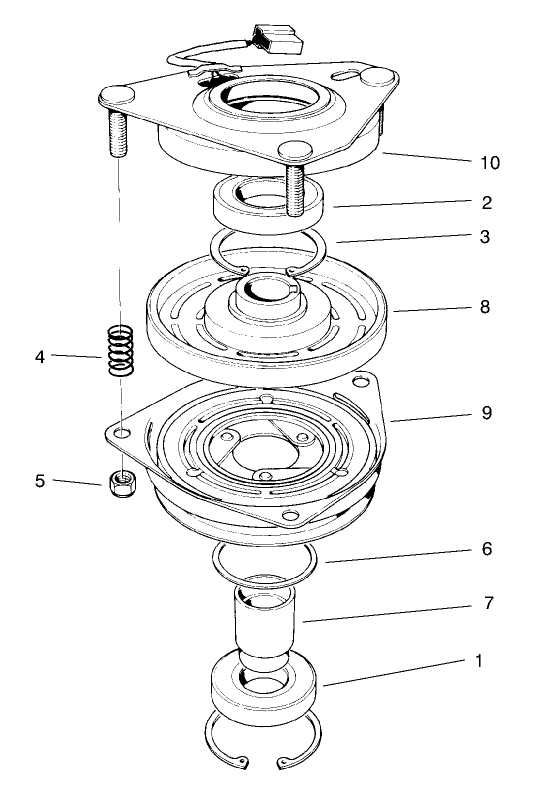 10
2
3
8
4
9
5
6
7
1