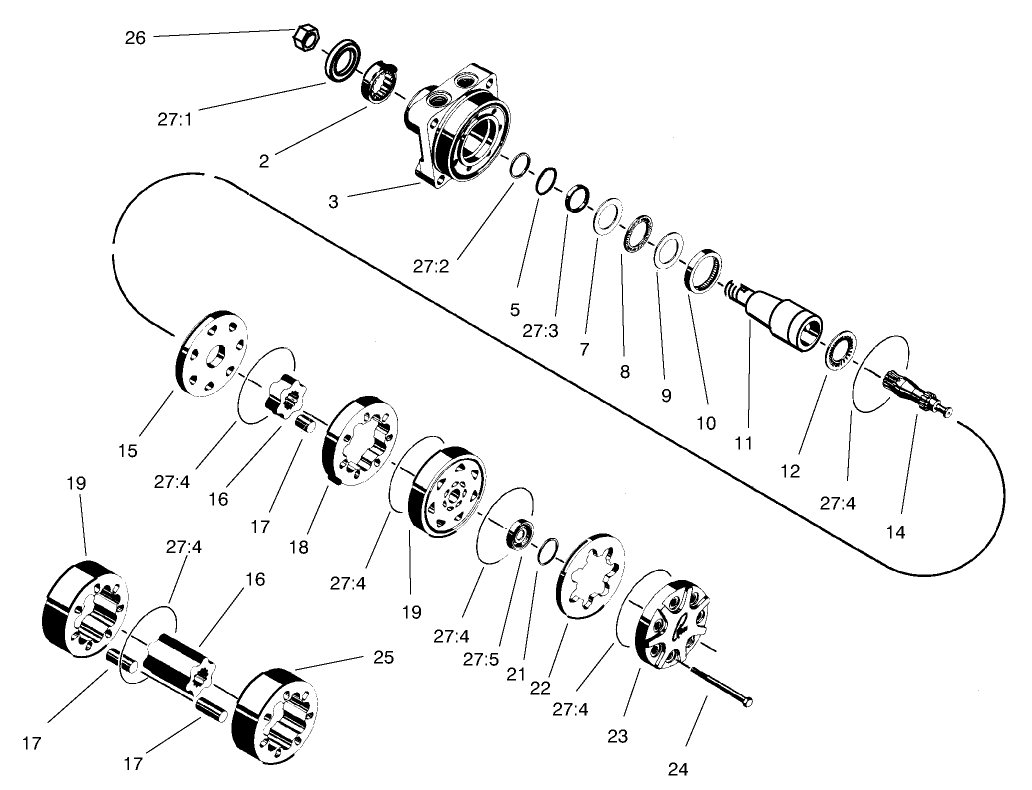 26
27:1
2
3
27:2
5
27:3
7
8
9
10
11
12
27:4
14
15
27:4
16
17
18
27:4
19
27:4
27:5
21
22
27:4
23
24
19
27:4
16
25
17
17