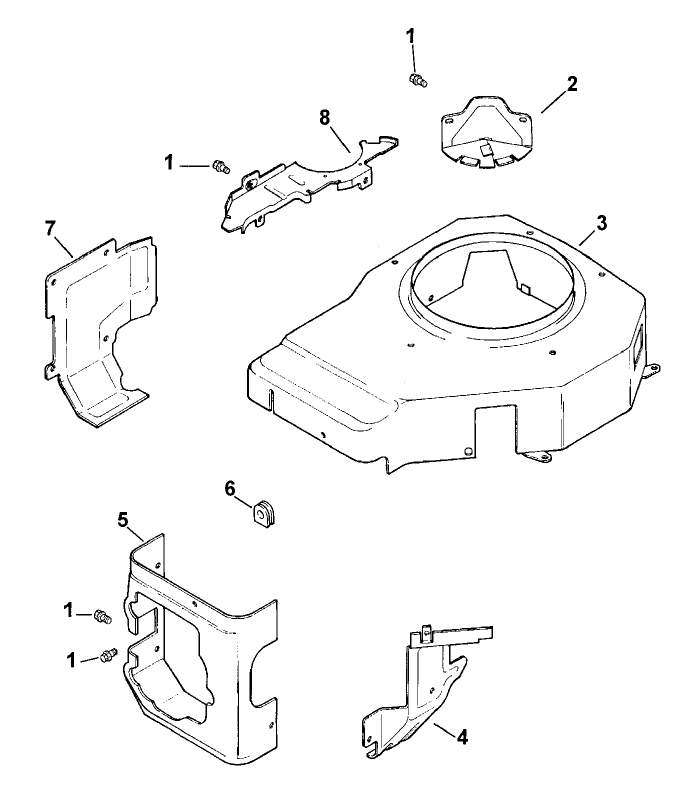 1
2
8
1
7
3
6
5
1
1
4