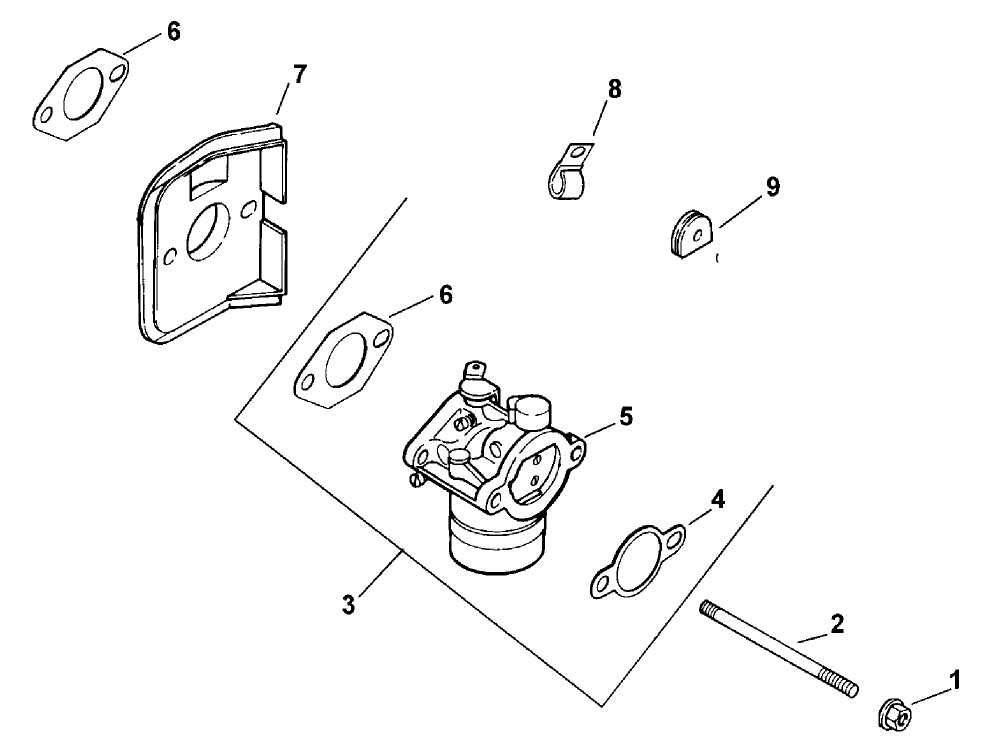 6
7
8
9
6
5
4
3
2
1