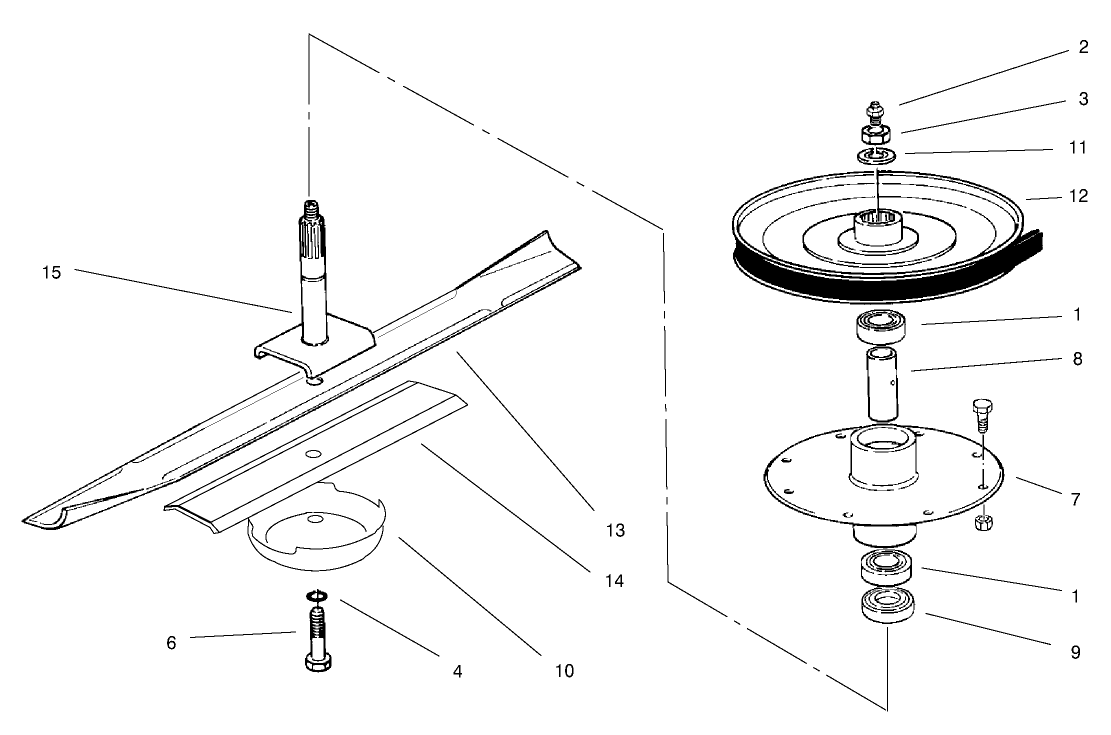 2
3
11
12
15
1
8
7
13
14
1
9
6
4
10