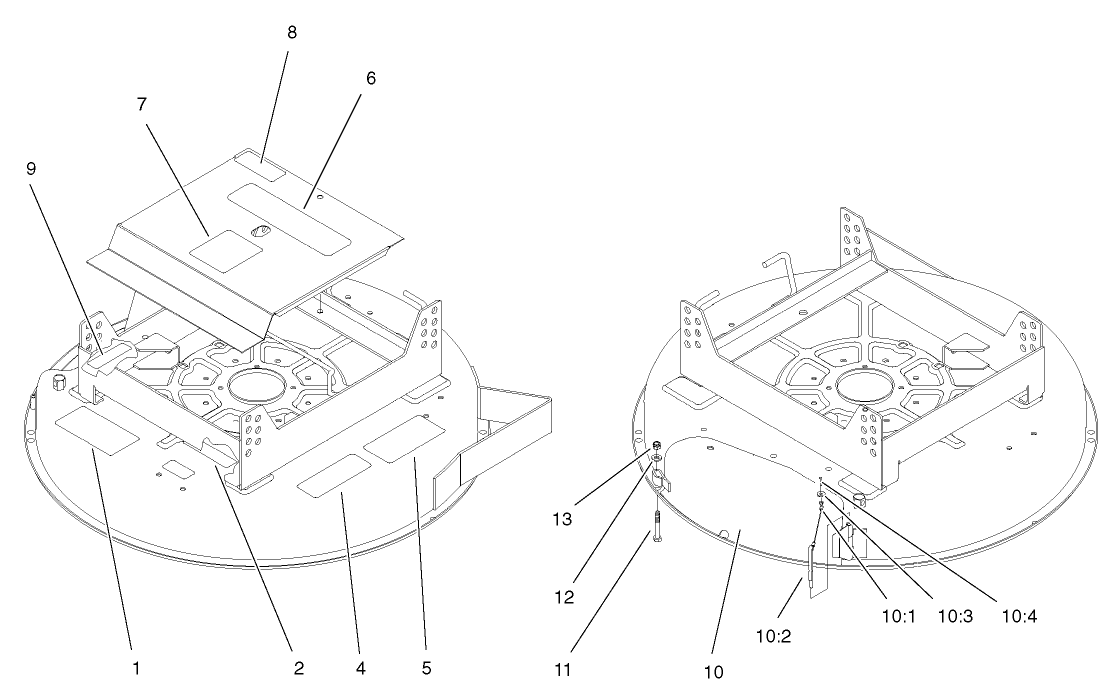 8
7
6
9
1
2
4
5
13
12
11
10
10:2
10:1
10:3
10:4