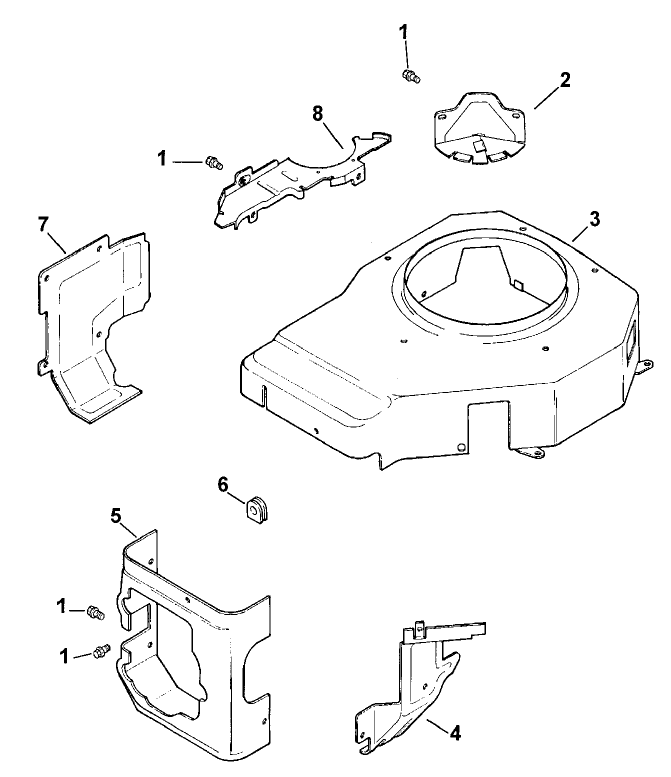 1
2
8
1
7
3
6
5
1
1
4