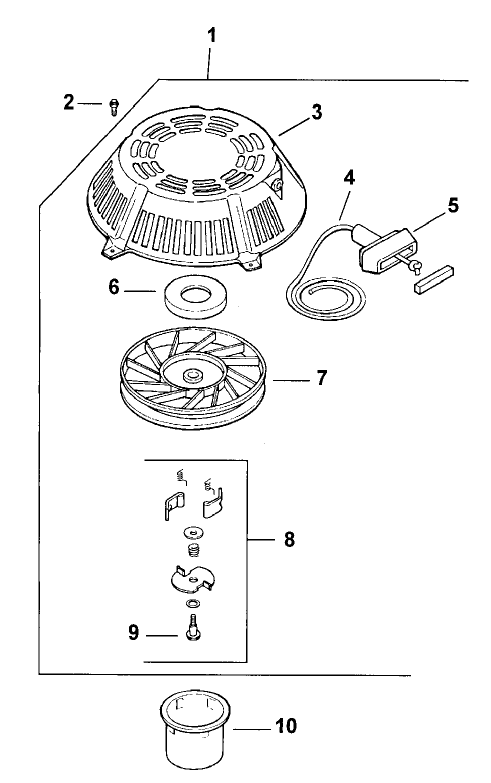 1
2
3
4
5
6
7
8
9
10