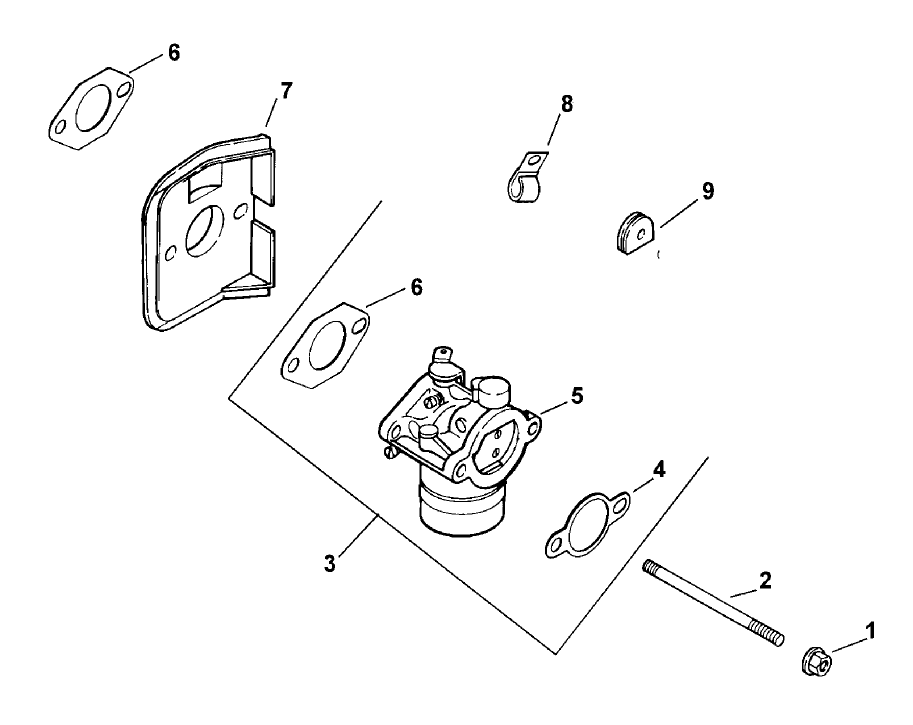 6
7
8
9
6
5
4
3
2
1