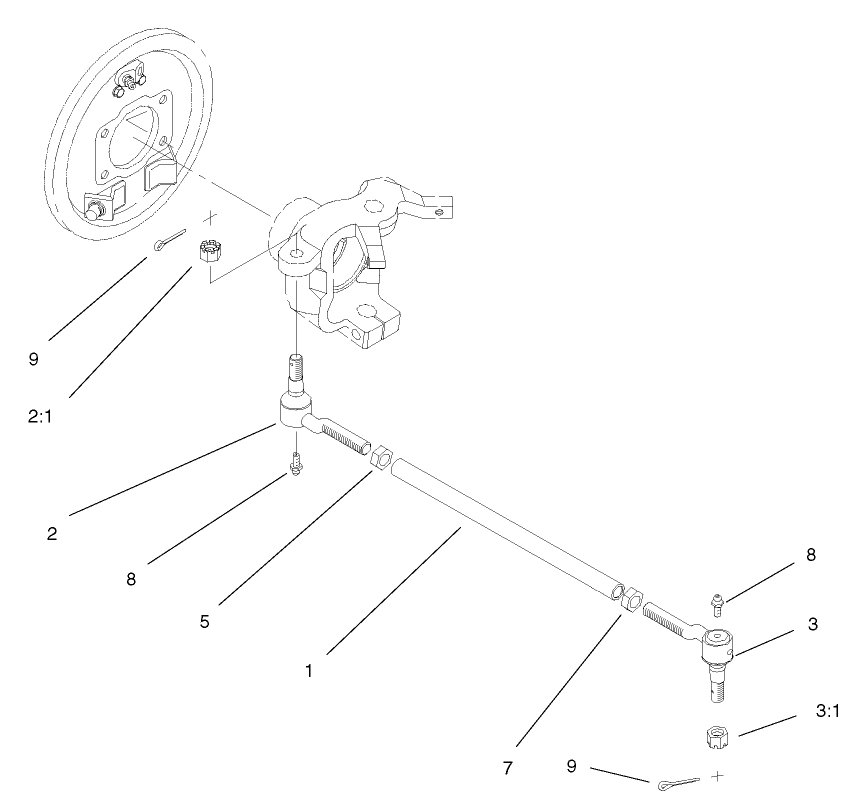 9

2:1

2

8

5

1

8

3

3:1

7

9