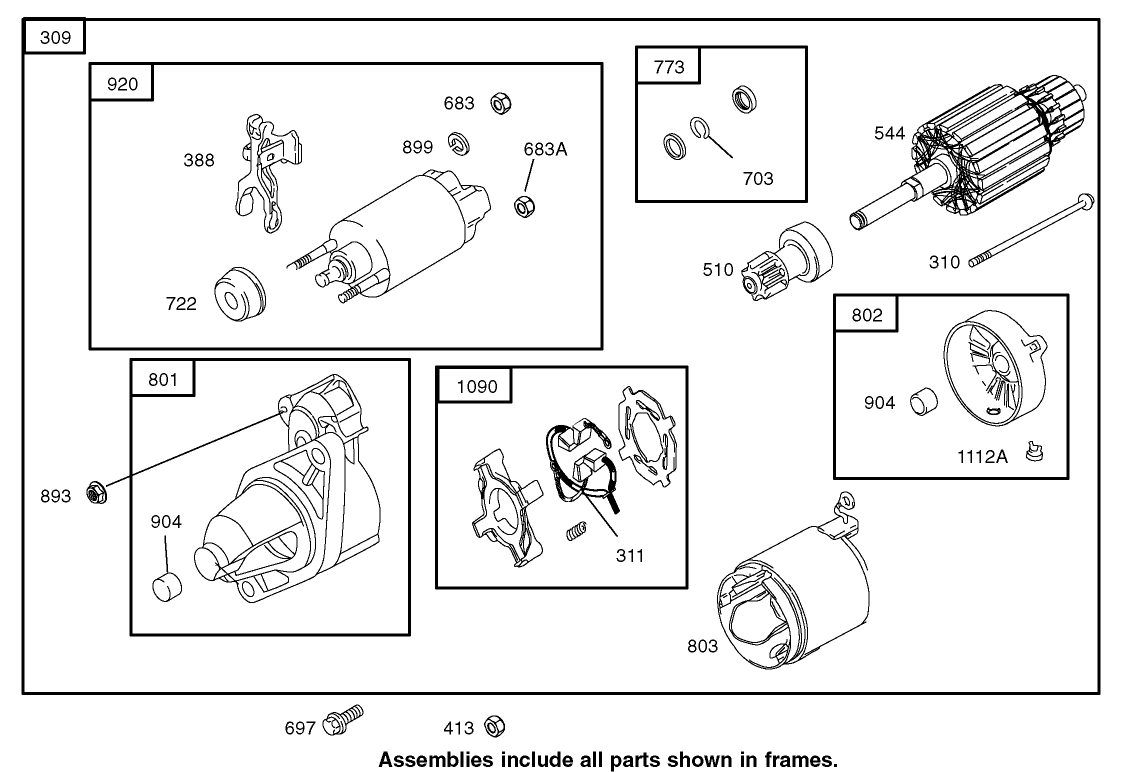 309

920

683

899

683A

388

722

773

703

544

510

310

802

904

1112A

801

893

904

1090

311

803

697

413

Assemblies include all parts shown in frames.