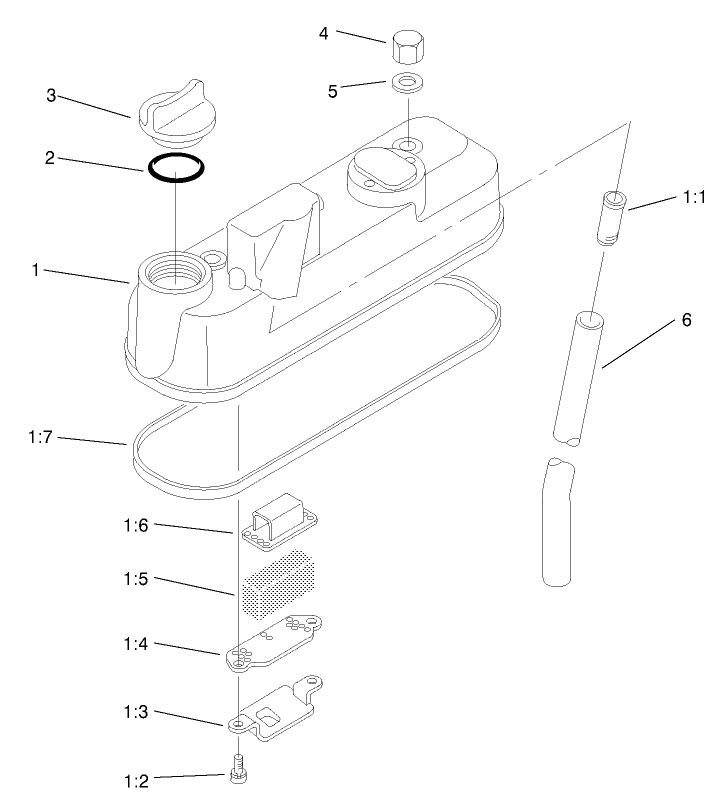 4
5
3
2
1:1
1
6
1:7
1:6
1:5
1:4
1:3
1:2